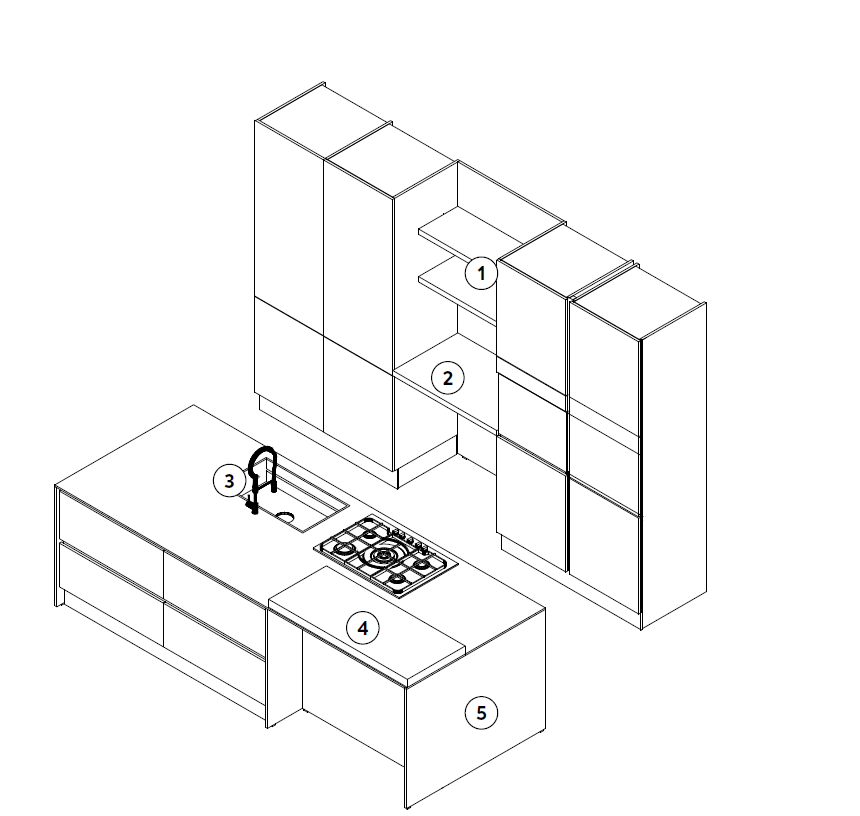 1
2
3
4
5