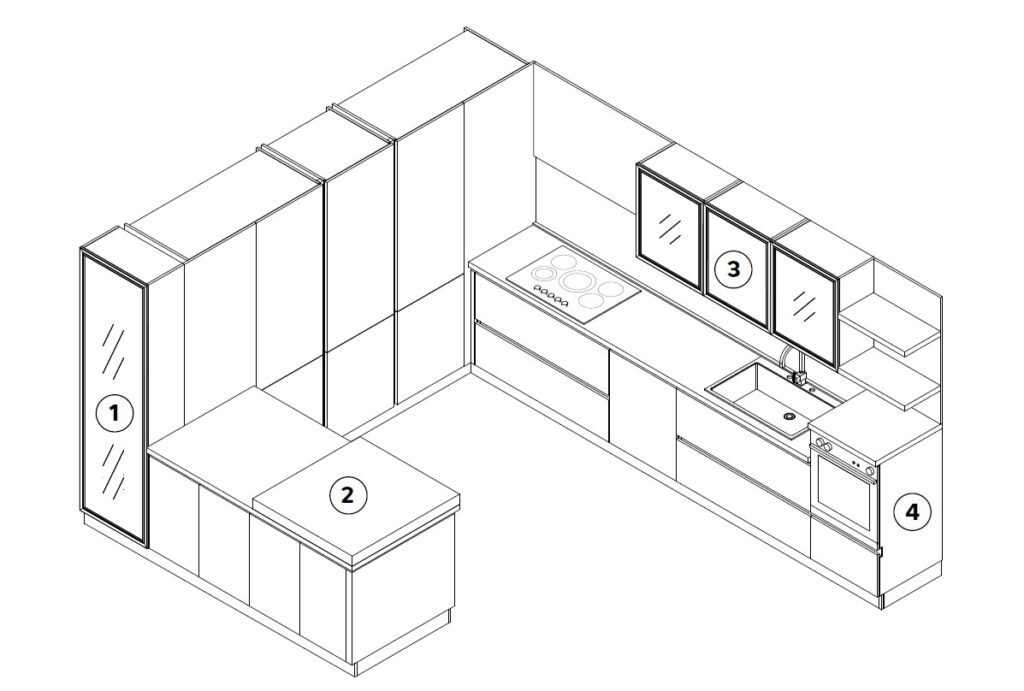 1
2
3
4